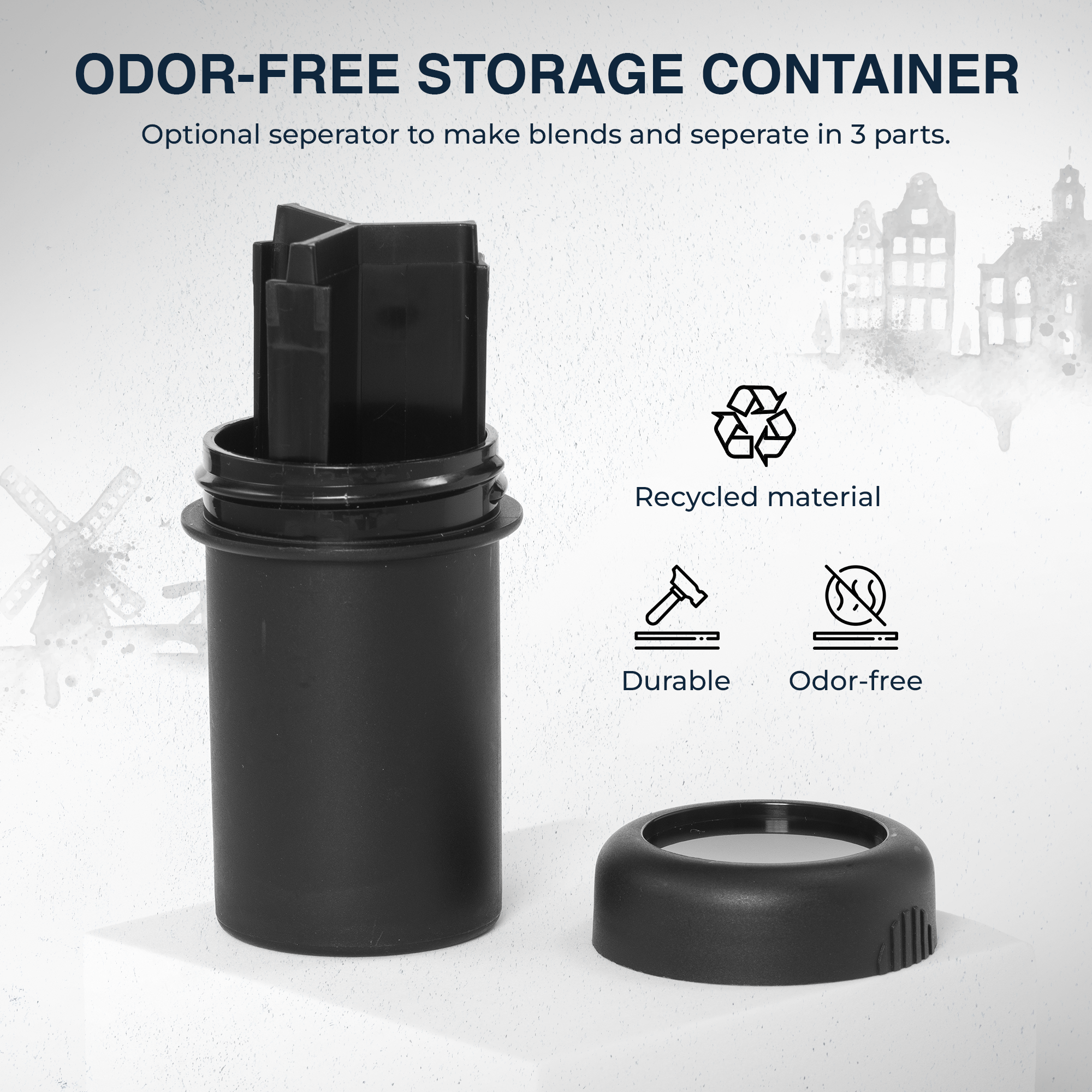 ODOR-FREE STORAGE CONTAINER

Optional seperator to make blends and seperate in 3 parts.

Recycled material

Durable

Odor-free